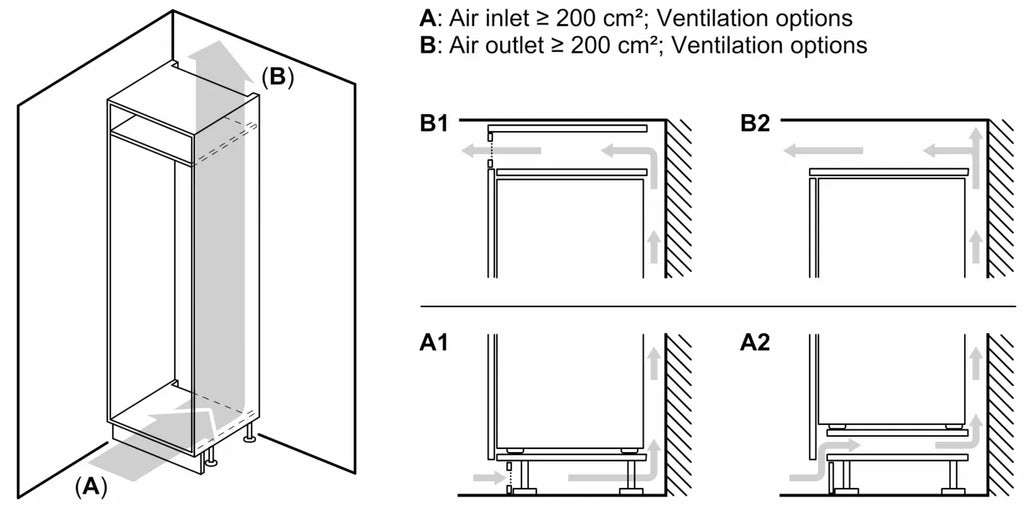 (B)

(A)

A: Air inlet ≥ 200 cm²; Ventilation options
B: Air outlet ≥ 200 cm²; Ventilation options

B1

B2

A1

A2